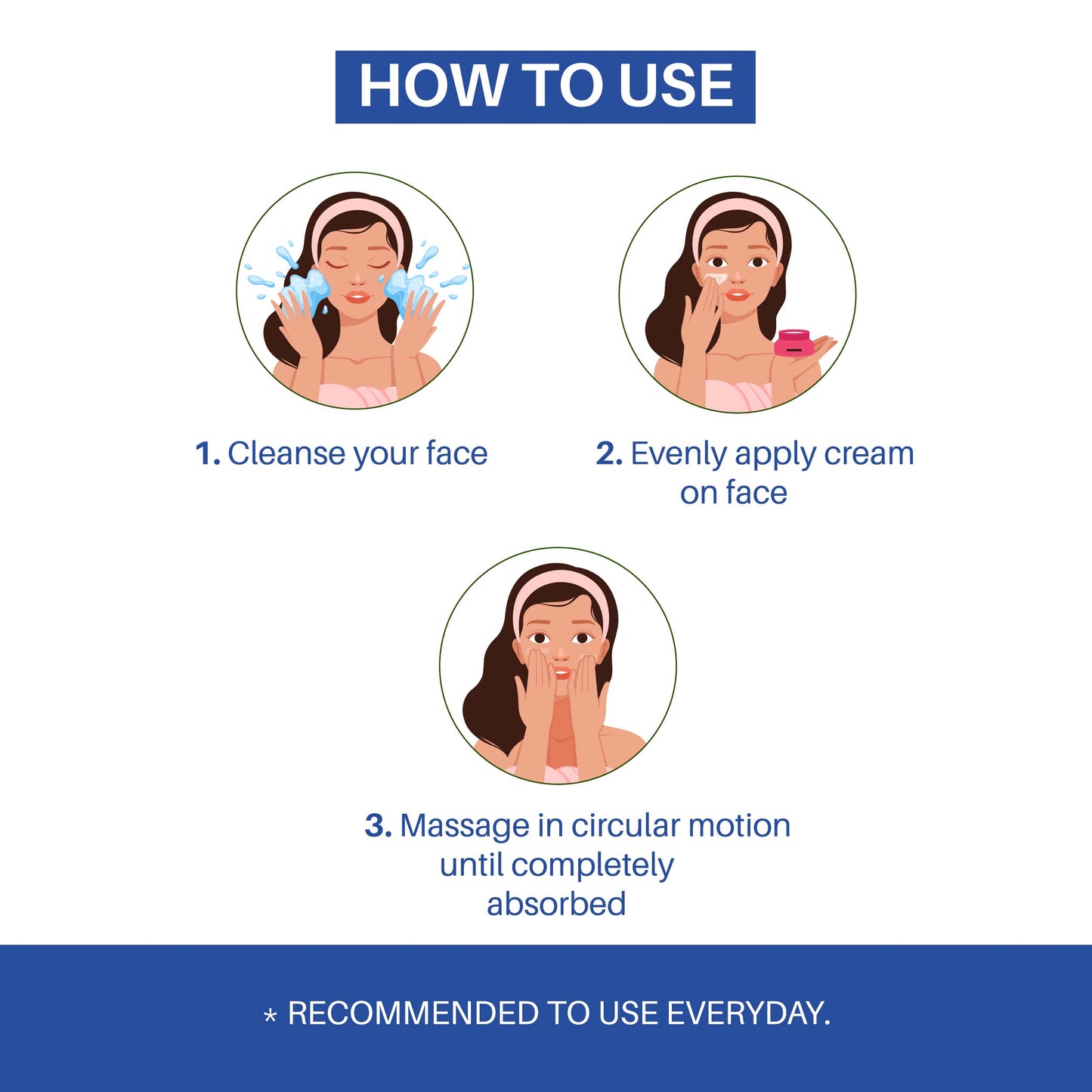 HOW TO USE

1. Cleanse your face

2. Evenly apply cream on face

3. Massage in circular motion until completely absorbed

* RECOMMENDED TO USE EVERYDAY.