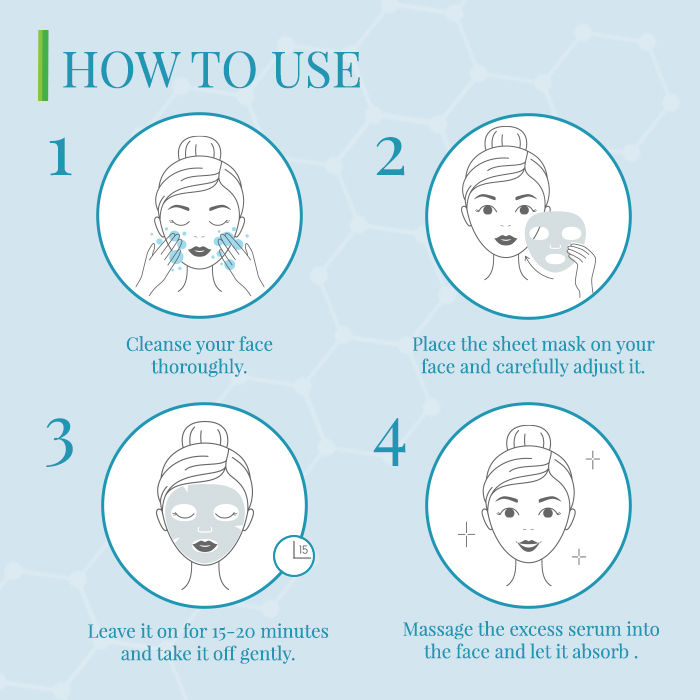 HOW TO USE

1

Cleanse your face thoroughly.

2

Place the sheet mask on your face and carefully adjust it.

3

15

Leave it on for 15-20 minutes and take it off gently.

4

Massage the excess serum into the face and let it absorb .