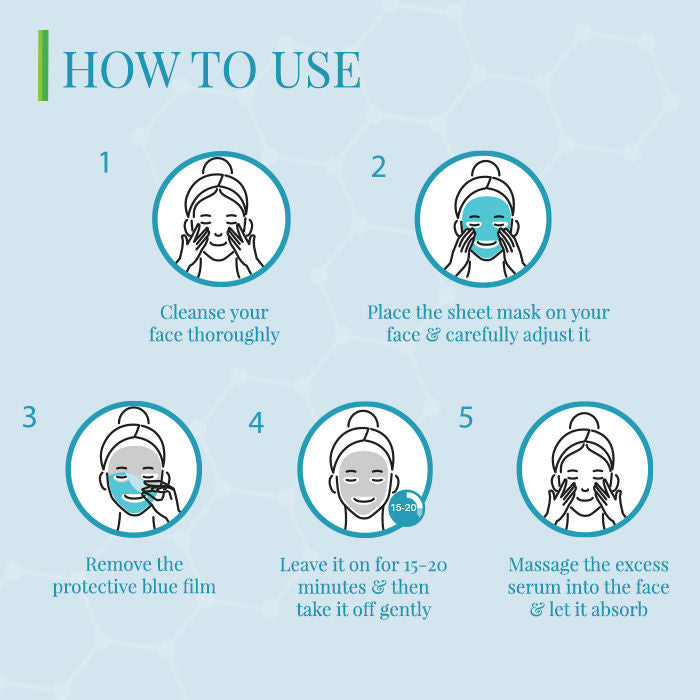 HOW TO USE

1

Cleanse your face thoroughly

2

Place the sheet mask on your face & carefully adjust it

3

Remove the protective blue film

4

15-20

Leave it on for 15-20 minutes & then take it off gently

5

Massage the excess serum into the face & let it absorb