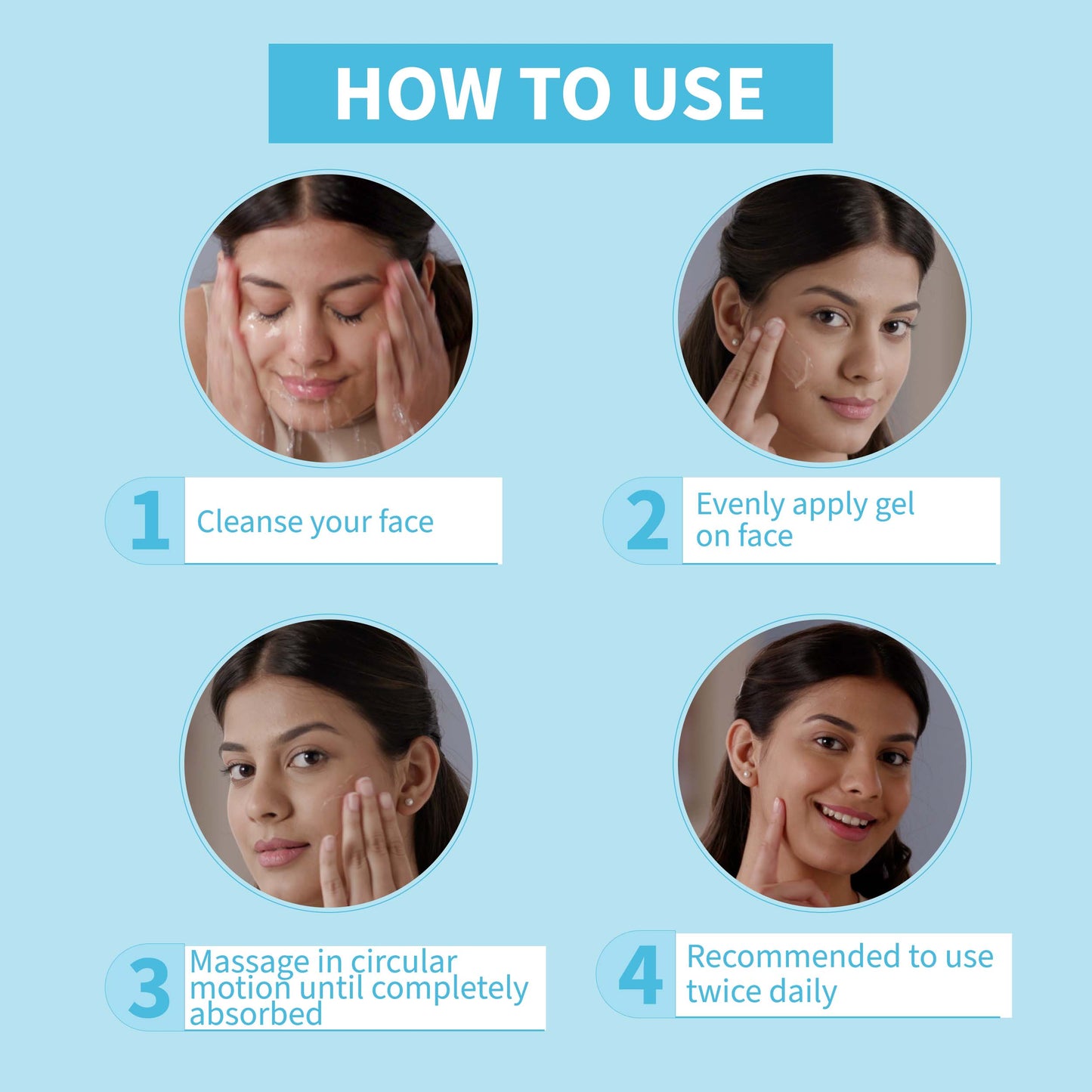 HOW TO USE

1 Cleanse your face

2 Evenly apply gel on face

3 Massage in circular motion until completely absorbed

4 Recommended to use twice daily