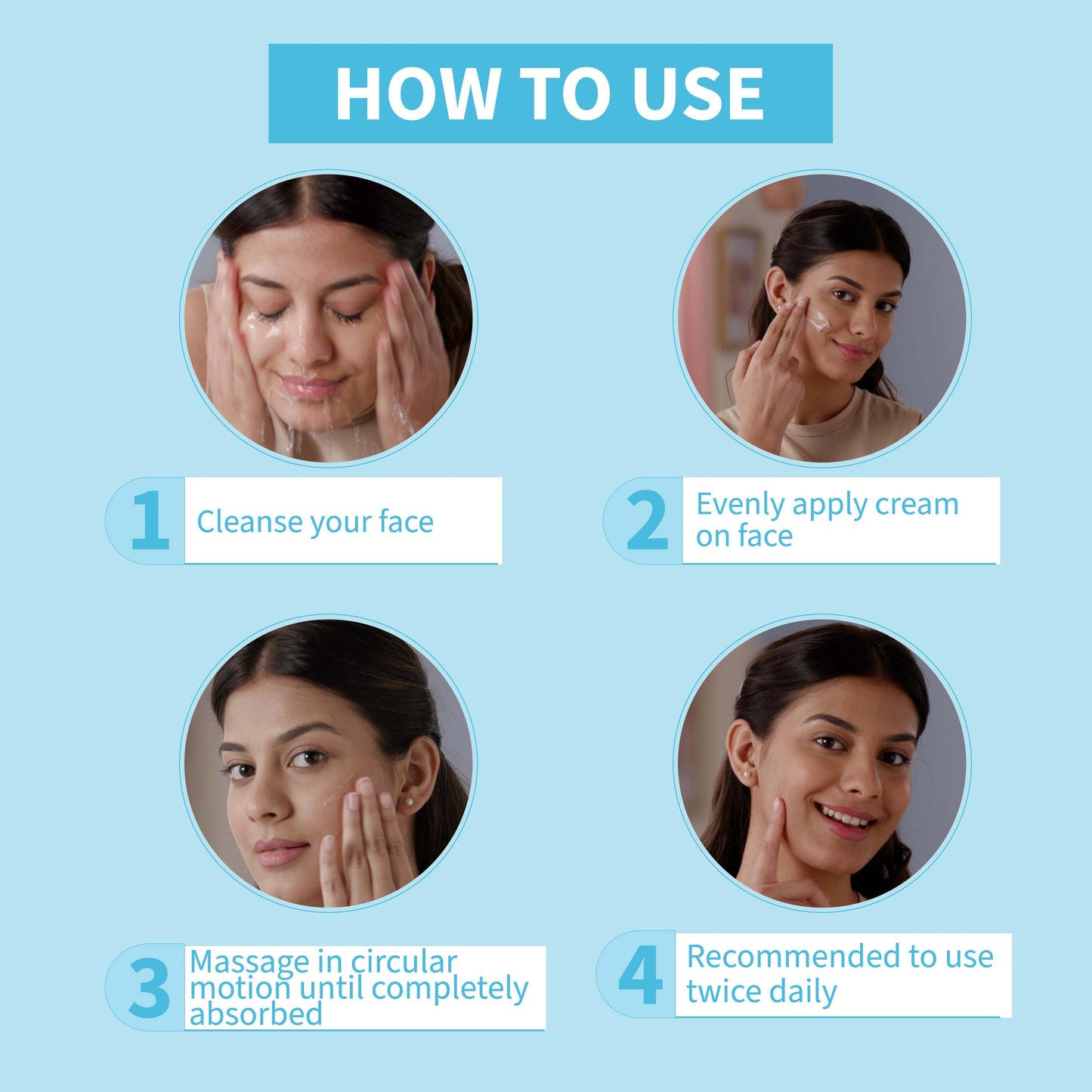 HOW TO USE

1 Cleanse your face

2 Evenly apply cream on face

3 Massage in circular motion until completely absorbed

4 Recommended to use twice daily