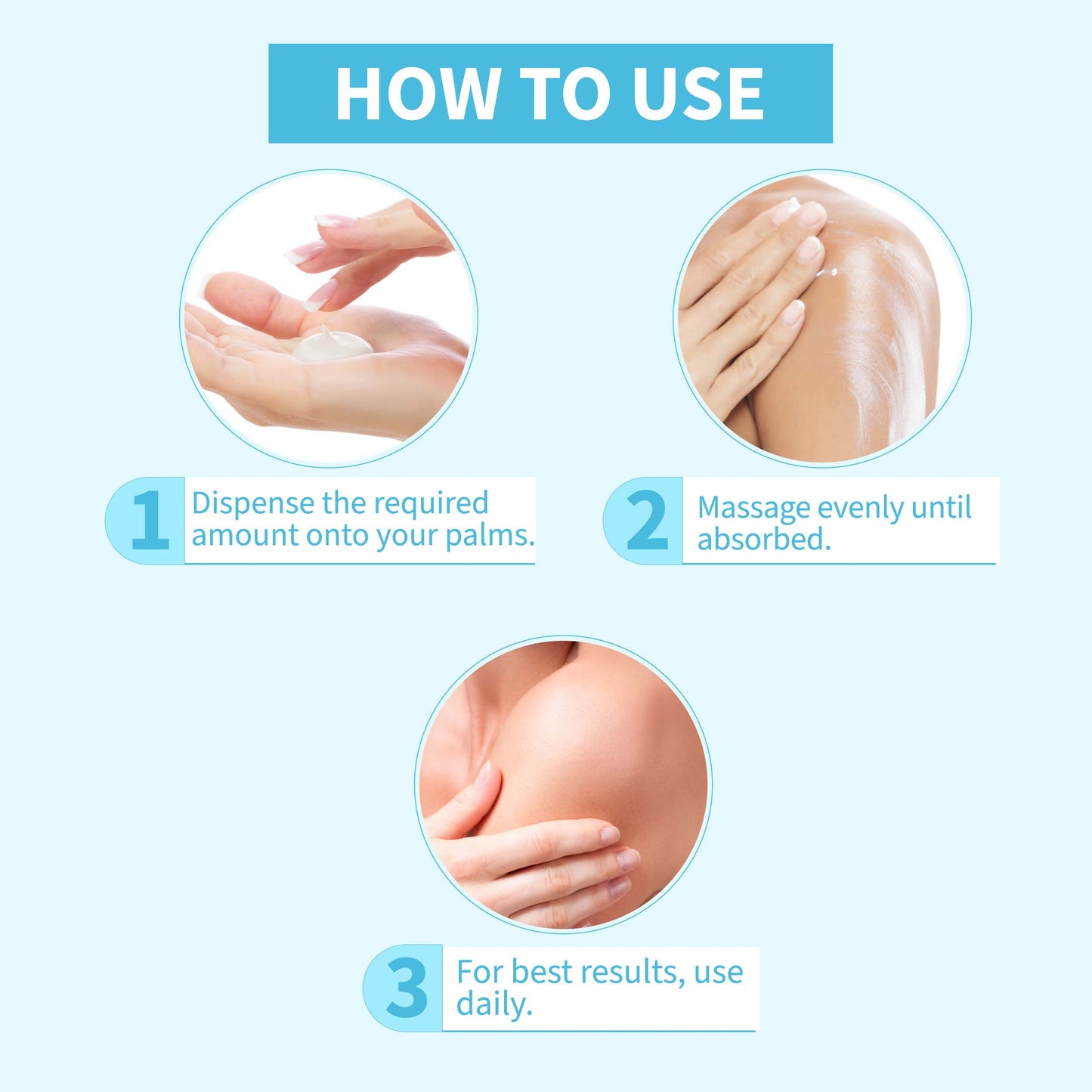 HOW TO USE

1 Dispense the required amount onto your palms.

2 Massage evenly until absorbed.

3 For best results, use daily.