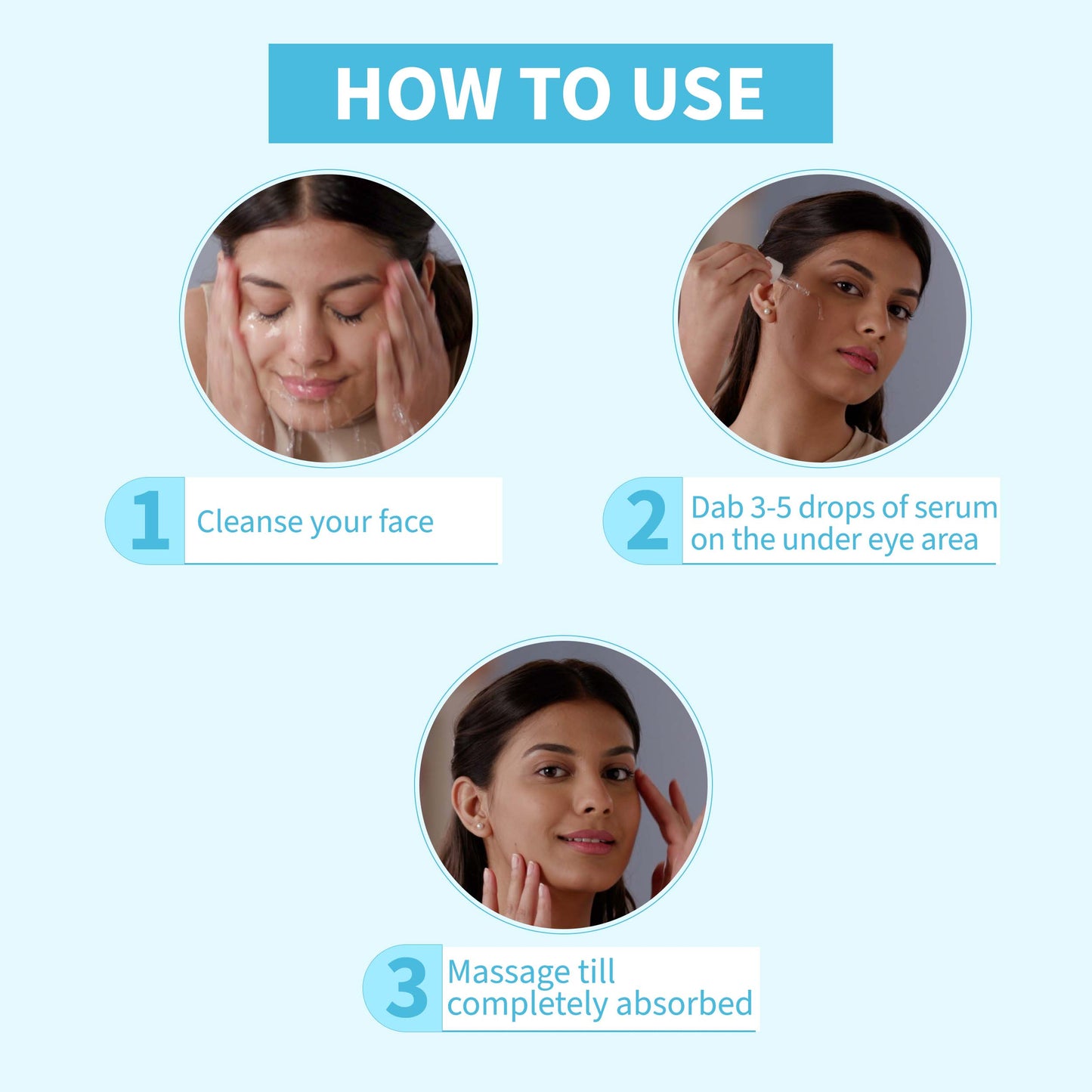 HOW TO USE

1 Cleanse your face

2 Dab 3-5 drops of serum on the under eye area

3 Massage till completely absorbed