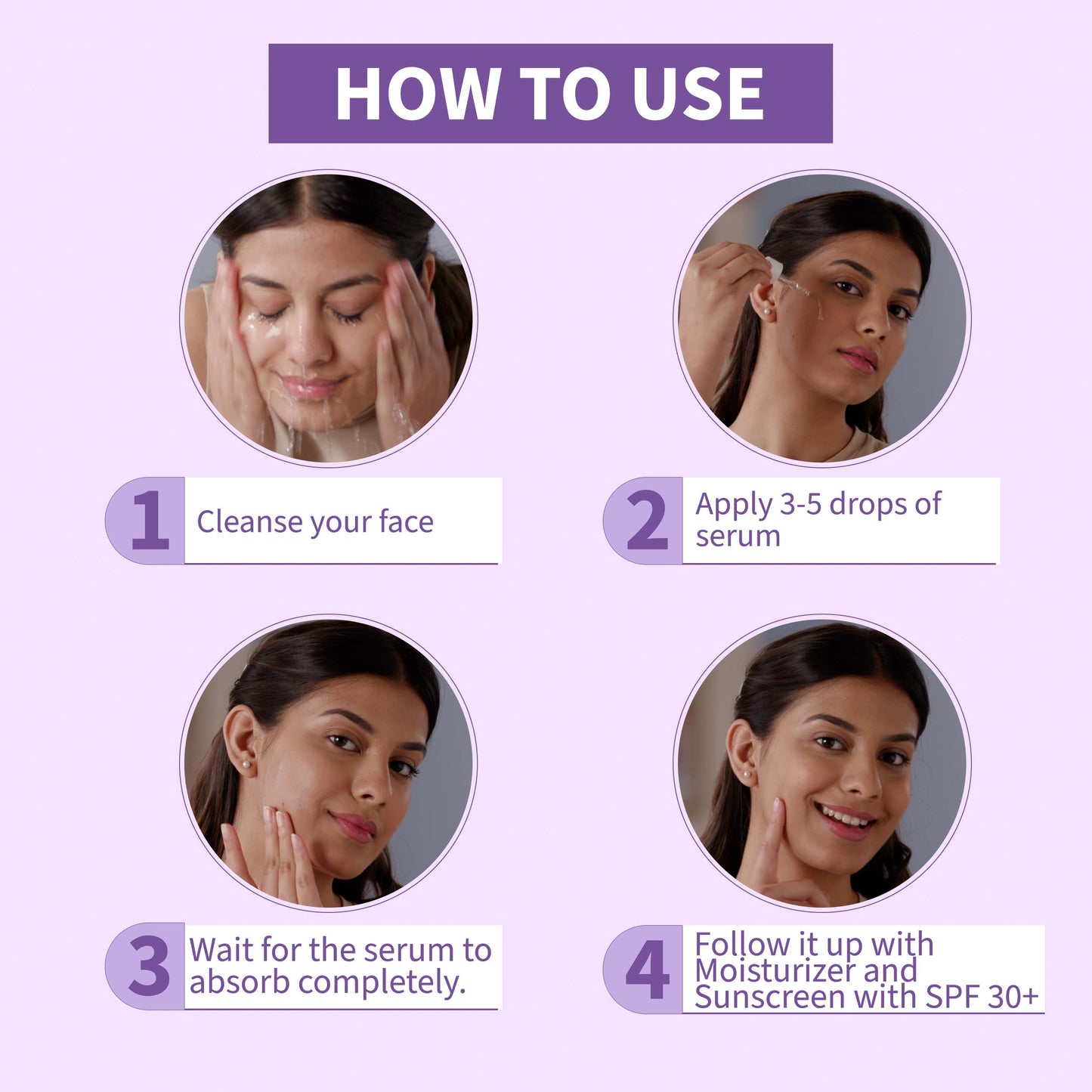 HOW TO USE

1 Cleanse your face

2 Apply 3-5 drops of serum

3 Wait for the serum to absorb completely.

4 Follow it up with Moisturizer and Sunscreen with SPF 30+