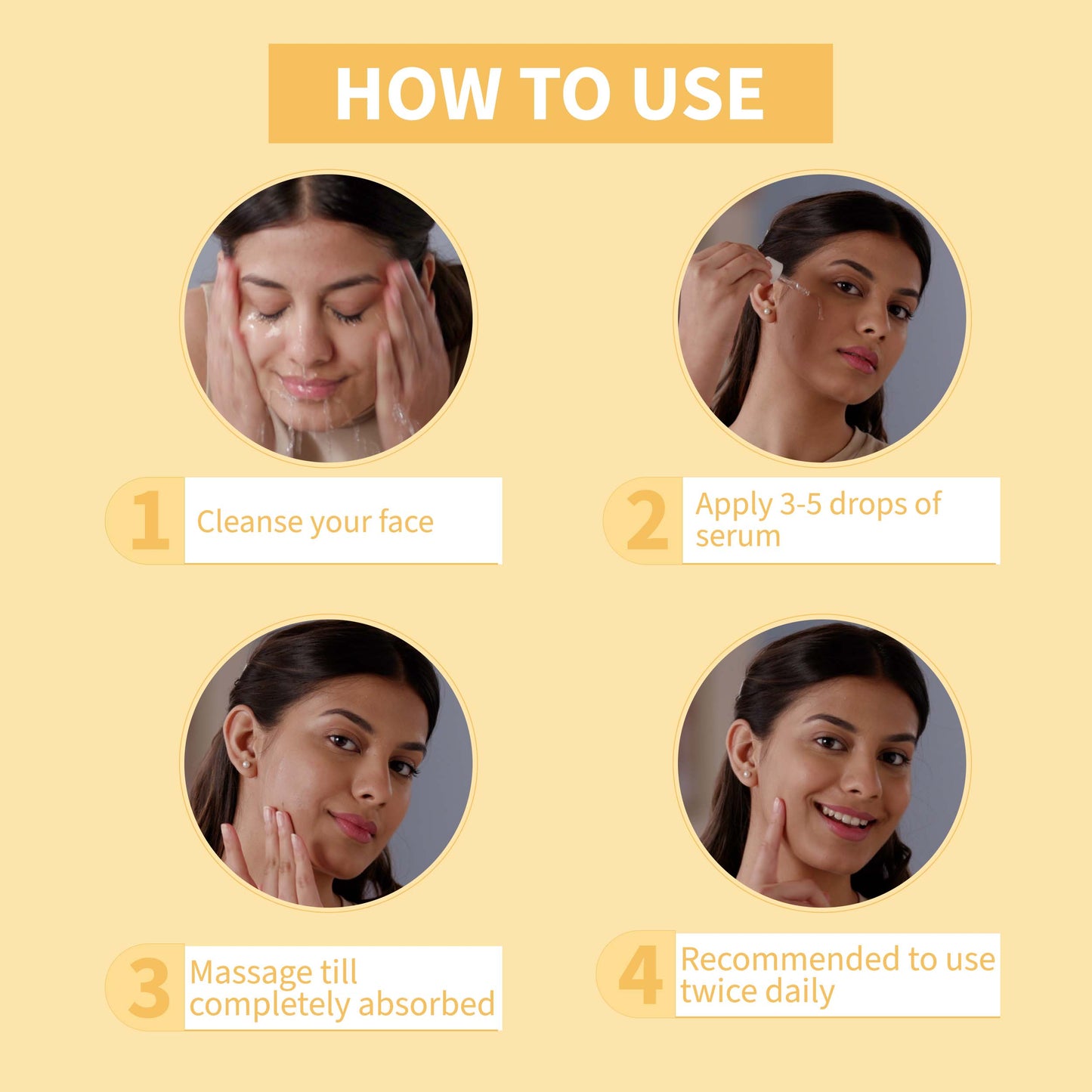 HOW TO USE

1 Cleanse your face

2 Apply 3-5 drops of serum

3 Massage till completely absorbed

4 Recommended to use twice daily