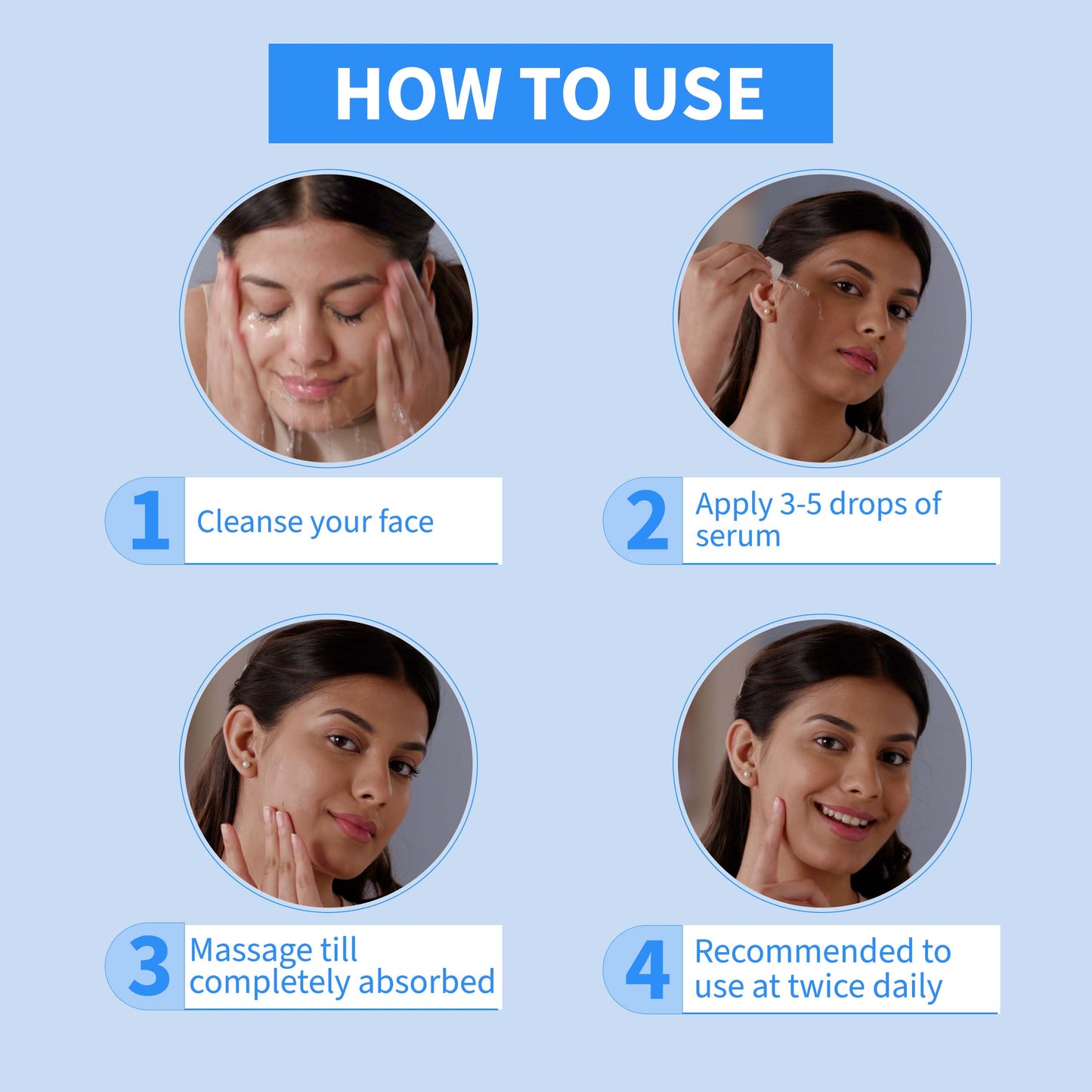 HOW TO USE

1 Cleanse your face

2 Apply 3-5 drops of serum

3 Massage till completely absorbed

4 Recommended to use at twice daily